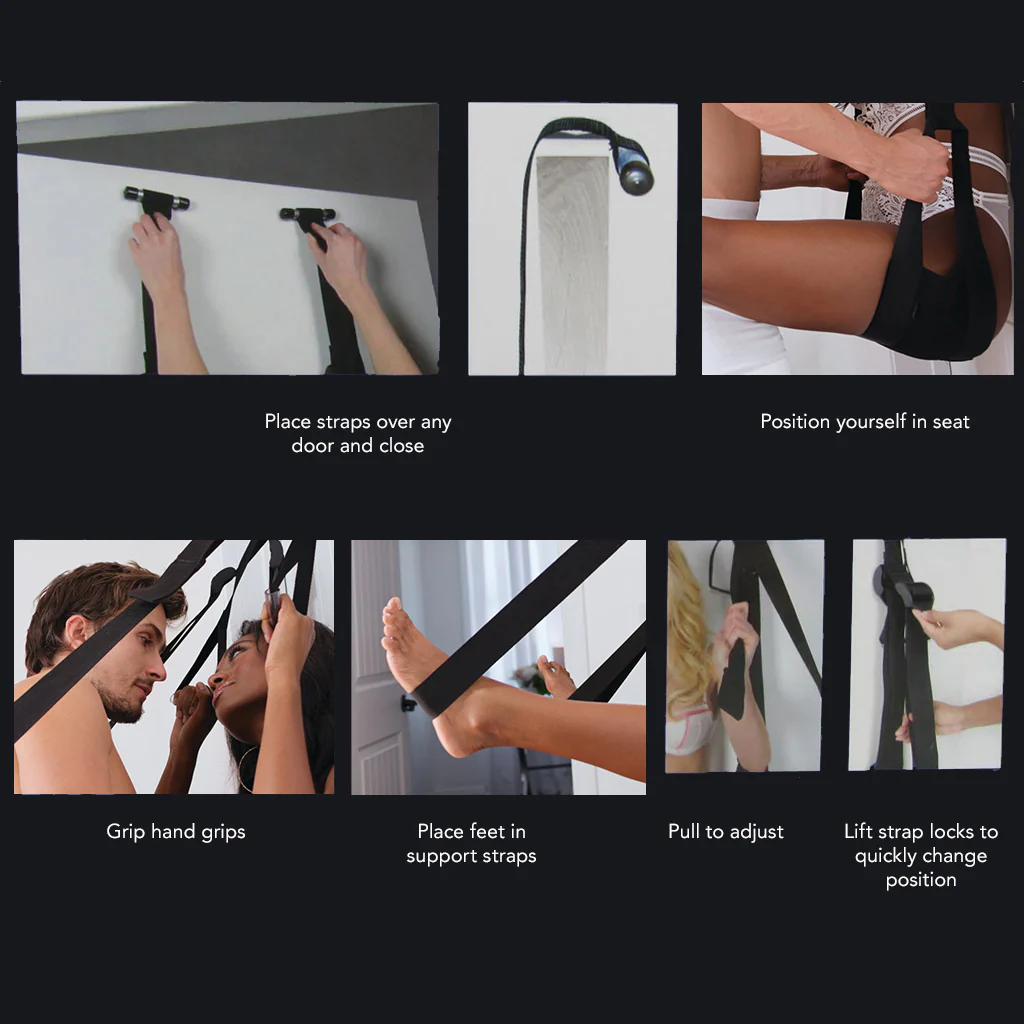 Place straps over any door and close

Position yourself in seat

Grip hand grips

Place feet in support straps

Pull to adjust

Lift strap locks to quickly change position